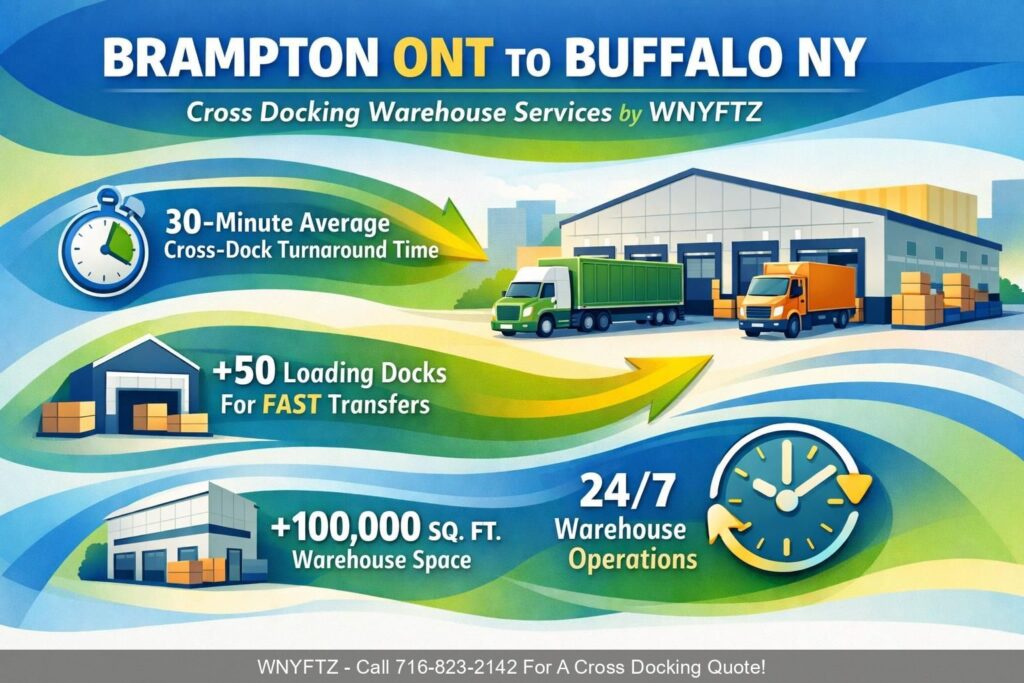 BRAMPTON ONT TO BUFFALO NY

Cross Docking Warehouse Services by WNYFTZ

30-Minute Average Cross-Dock Turnaround Time

+50 Loading Docks For FAST Transfers

+100,000 SQ. FT. Warehouse Space

24/7 Warehouse Operations

WNYFTZ - Call 716-823-2142 For A Cross Docking Quote!