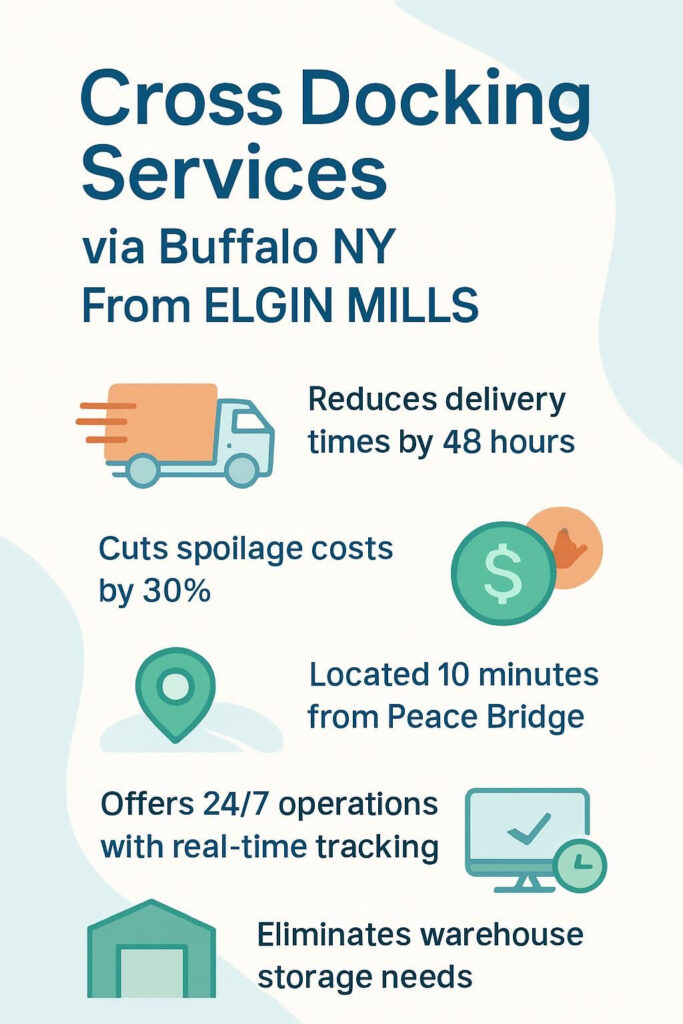 Cross Docking Services
via Buffalo NY
From ELGIN MILLS

Reduces delivery times by 48 hours

Cuts spoilage costs by 30%

$

Located 10 minutes from Peace Bridge

Offers 24/7 operations with real-time tracking

Eliminates warehouse storage needs