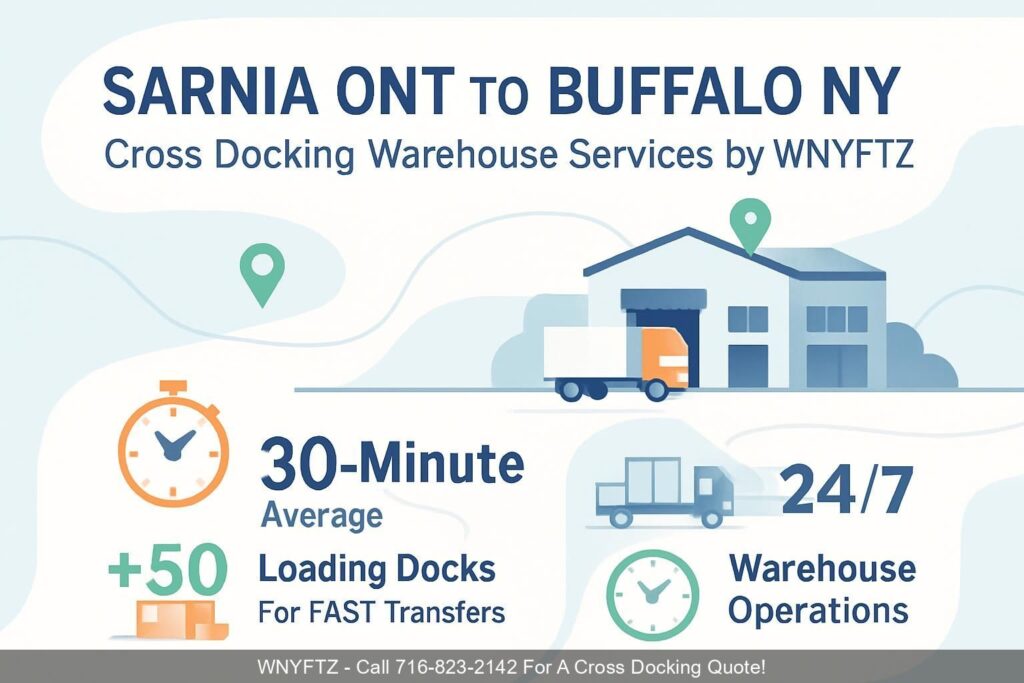 SARNIA ONT TO BUFFALO NY
Cross Docking Warehouse Services by WNYFTZ

30-Minute
Average

+50 Loading Docks
For FAST Transfers

24/7

Warehouse
Operations

WNYFTZ - Call 716-823-2142 For A Cross Docking Quote!