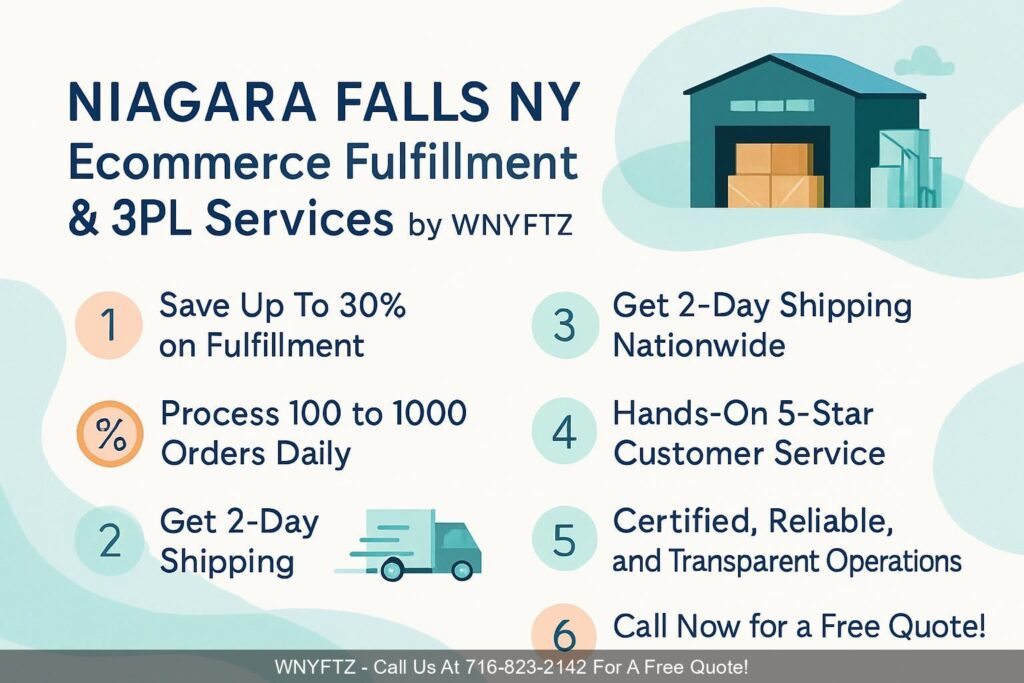 NIAGARA FALLS NY
Ecommerce Fulfillment
& 3PL Services by WNYFTZ

1 Save Up To 30% on Fulfillment

% Process 100 to 1000 Orders Daily

2 Get 2-Day Shipping

3 Get 2-Day Shipping Nationwide

4 Hands-On 5-Star Customer Service

5 Certified, Reliable, and Transparent Operations

6 Call Now for a Free Quote!

WNYFTZ - Call Us At 716-823-2142 For A Free Quote!