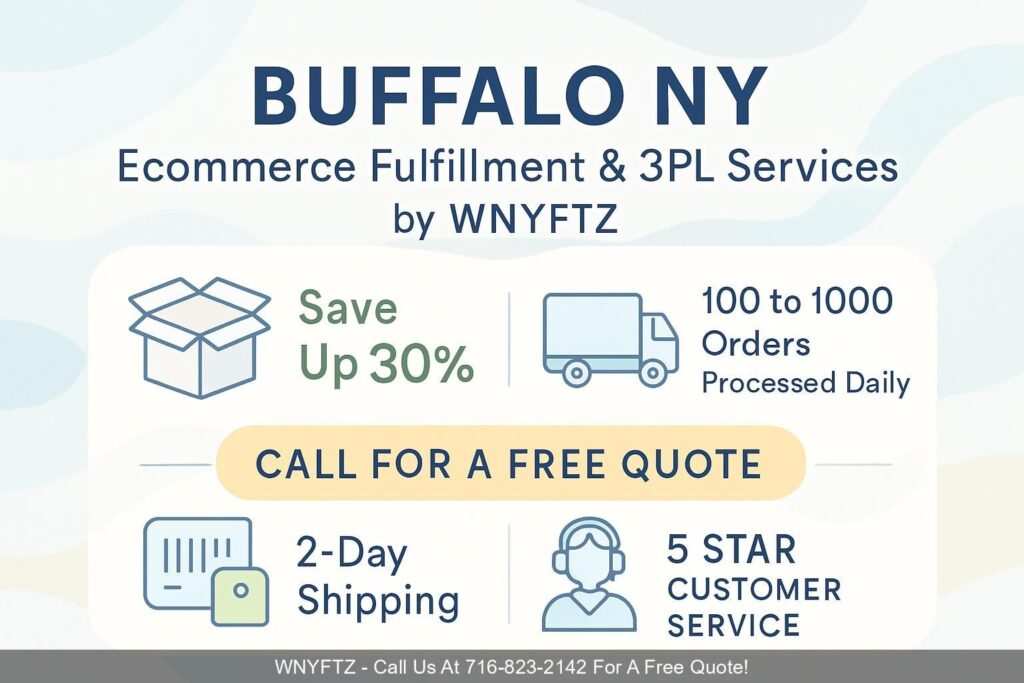 BUFFALO NY
Ecommerce Fulfillment & 3PL Services
by WNYFTZ

Save Up 30%

100 to 1000 Orders Processed Daily

CALL FOR A FREE QUOTE

2-Day Shipping

5 STAR CUSTOMER SERVICE

WNYFTZ - Call Us At 716-823-2142 For A Free Quote!