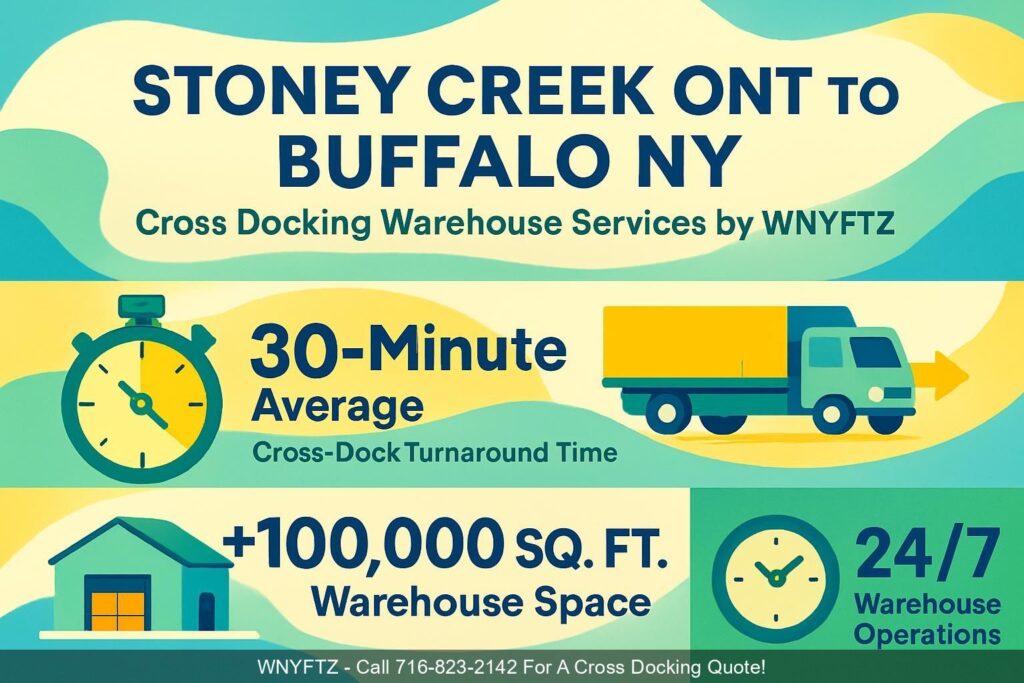 STONEY CREEK ONT TO BUFFALO NY

Cross Docking Warehouse Services by WNYFTZ

30-Minute Average

Cross-Dock Turnaround Time

+100,000 SQ. FT. Warehouse Space

24/7 Warehouse Operations

WNYFTZ - Call 716-823-2142 For A Cross Docking Quote!