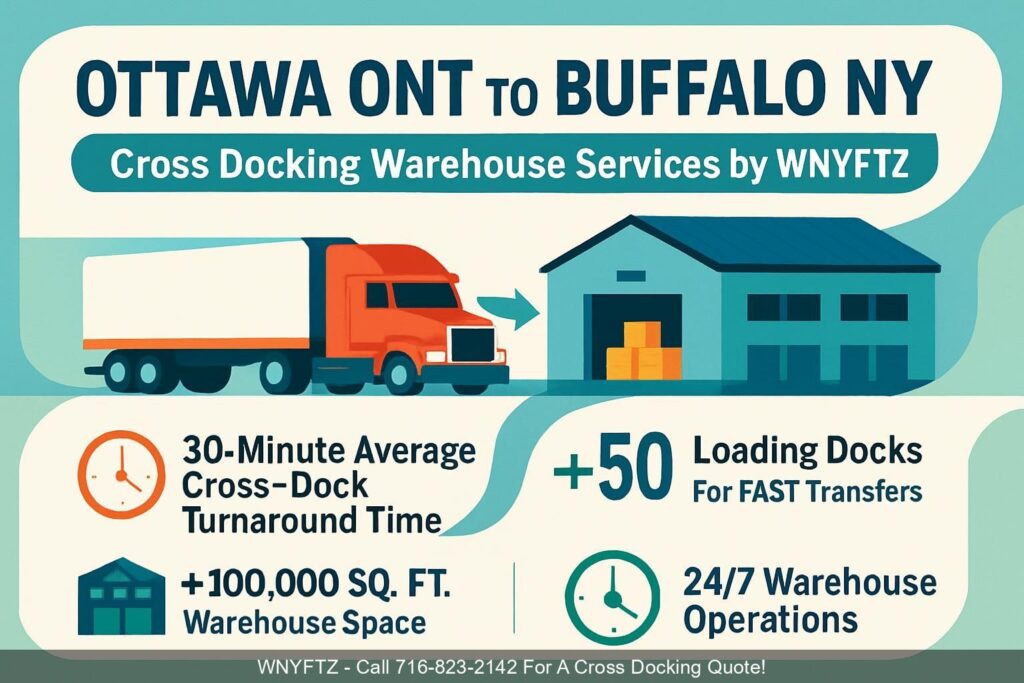 OTTAWA ONT TO BUFFALO NY

Cross Docking Warehouse Services by WNYFTZ

30-Minute Average Cross-Dock Turnaround Time

+50 Loading Docks For FAST Transfers

+100,000 SQ. FT. Warehouse Space

24/7 Warehouse Operations

WNYFTZ - Call 716-823-2142 For A Cross Docking Quote!