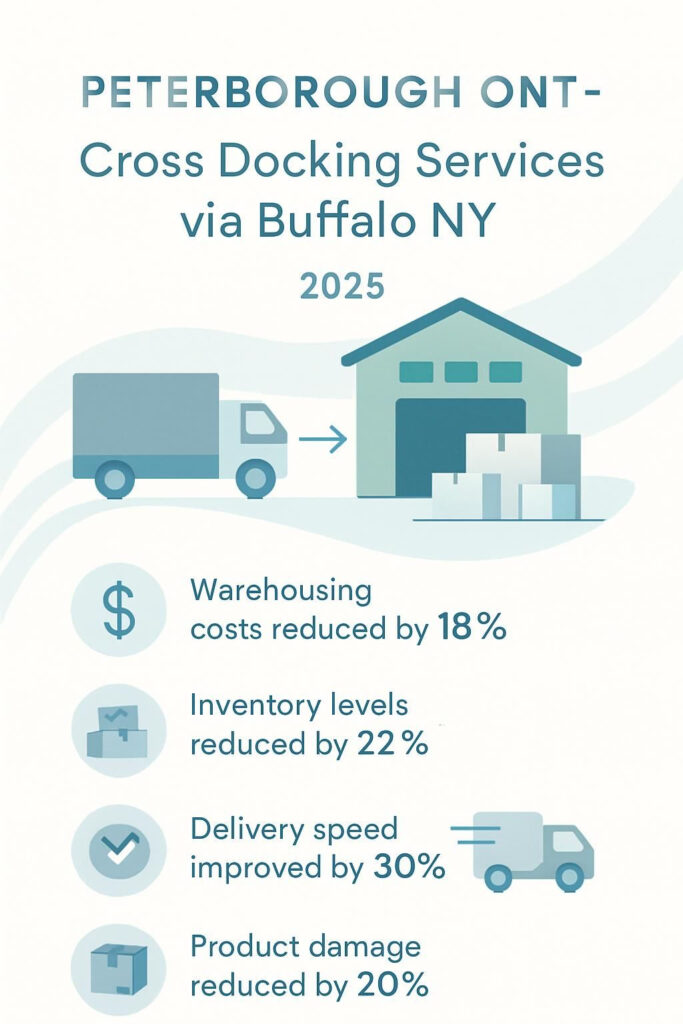 PETERBOROUGH ONT-
Cross Docking Services via Buffalo NY

2025

$

Warehousing costs reduced by 18%

Inventory levels reduced by 22%

Delivery speed improved by 30%

Product damage reduced by 20%