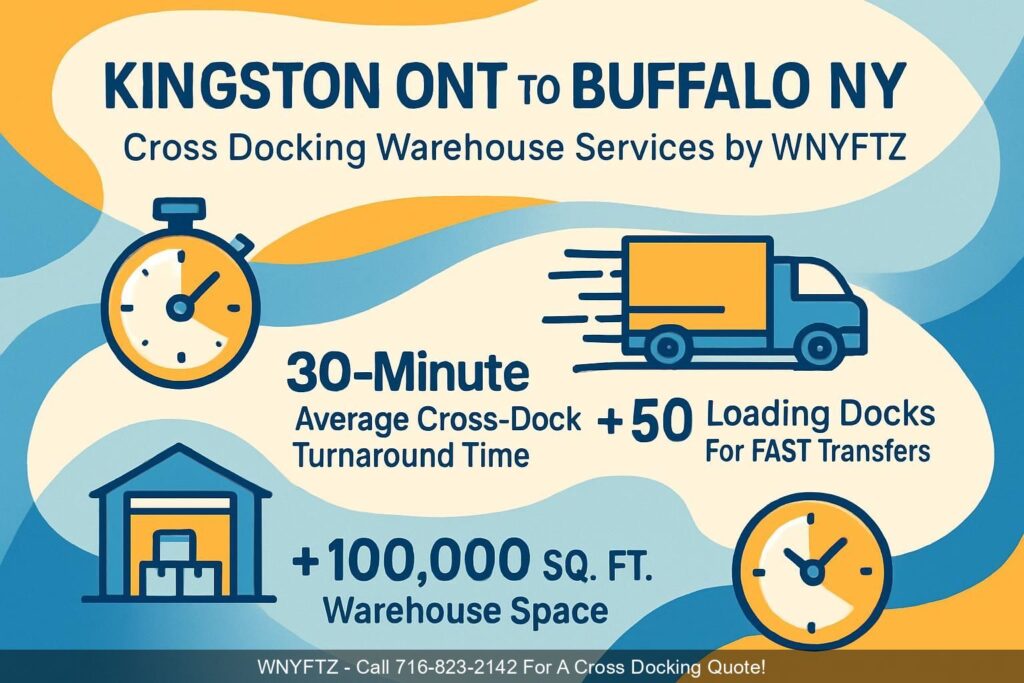 KINGSTON ONT TO BUFFALO NY

Cross Docking Warehouse Services by WNYFTZ

30-Minute
Average Cross-Dock Turnaround Time

+50 Loading Docks For FAST Transfers

+100,000 SQ. FT. Warehouse Space

WNYFTZ - Call 716-823-2142 For A Cross Docking Quote!