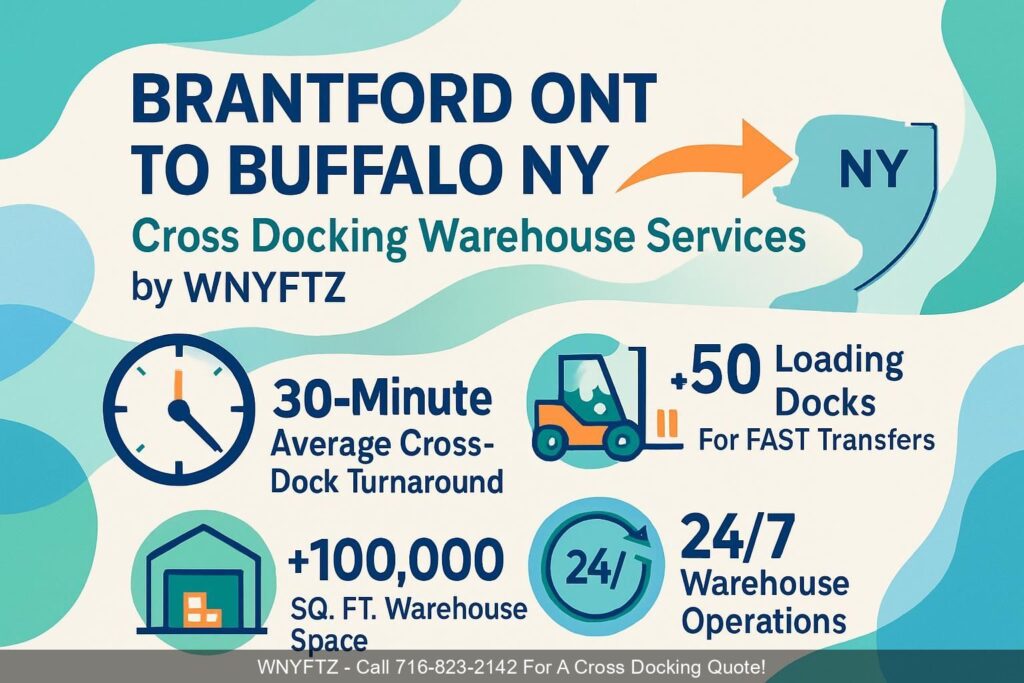 BRANTFORD ONT TO BUFFALO NY

NY

Cross Docking Warehouse Services by WNYFTZ

30-Minute Average Cross-Dock Turnaround

+50 Loading Docks For FAST Transfers

+100,000 SQ. FT. Warehouse Space

24/

24/7 Warehouse Operations

WNYFTZ - Call 716-823-2142 For A Cross Docking Quote!