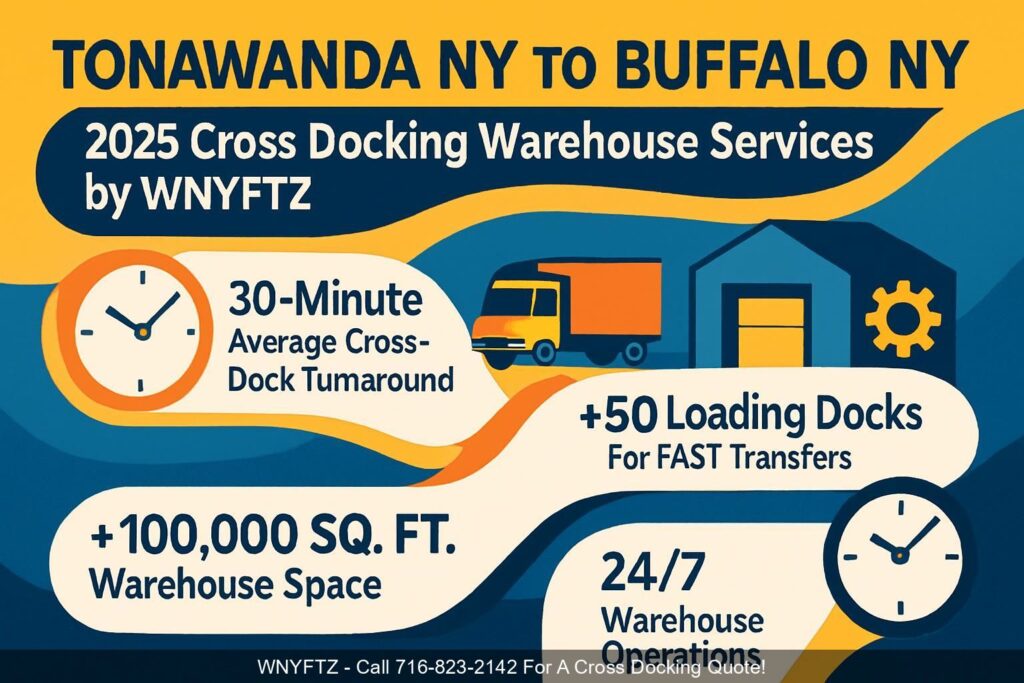 TONAWANDA NY TO BUFFALO NY

2025 Cross Docking Warehouse Services by WNYFTZ

30-Minute Average Cross-Dock Tumaround

+50 Loading Docks For FAST Transfers

+100,000 SQ. FT. Warehouse Space

24/7 Warehouse Operations

WNYFTZ - Call 716-823-2142 For A Cross Docking Quote!