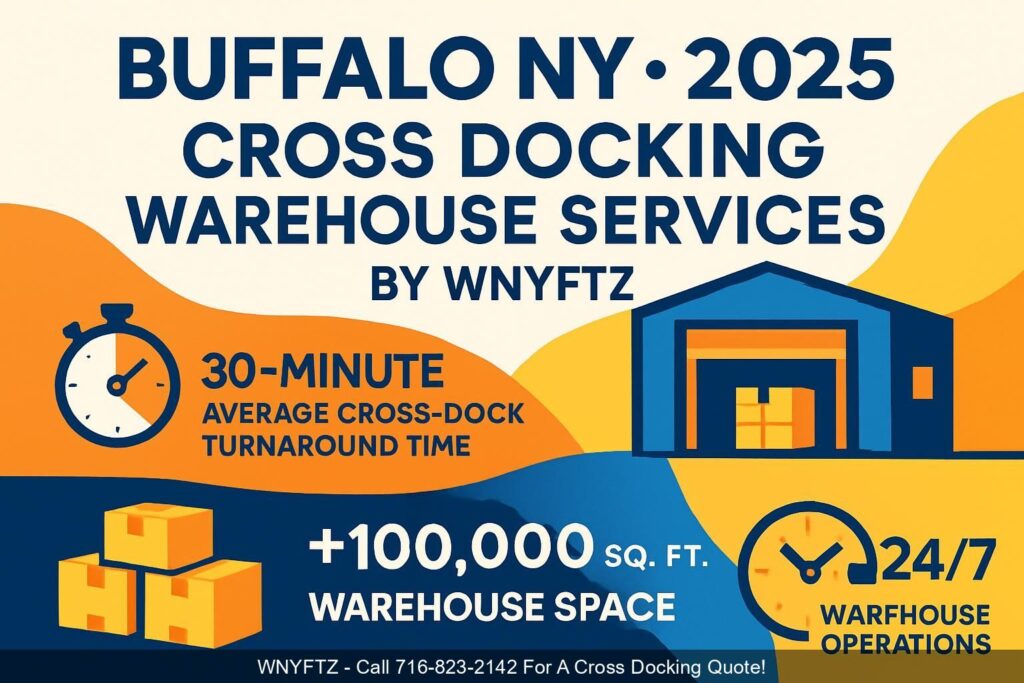 BUFFALO NY • 2025
CROSS DOCKING
WAREHOUSE SERVICES
BY WNYFTZ

30-MINUTE
AVERAGE CROSS-DOCK
TURNAROUND TIME

+100,000 SQ. FT.
WAREHOUSE SPACE

24/7
WARFHOUSE
OPERATIONS

WNYFTZ - Call 716-823-2142 For A Cross Docking Quote!