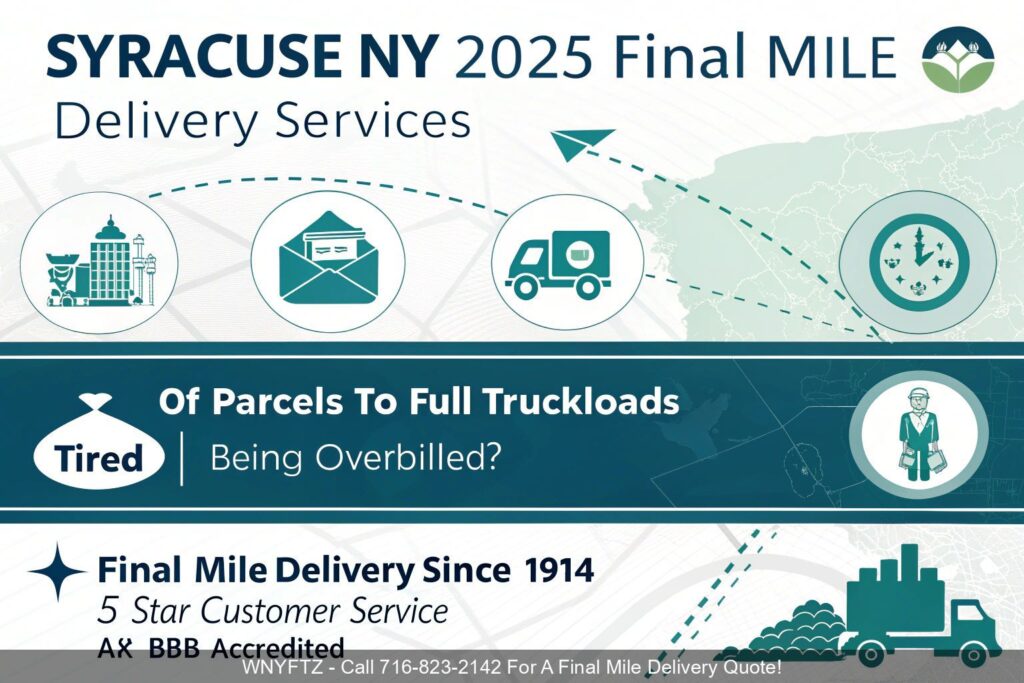 SYRACUSE NY 2025 Final MILE

Delivery Services

Of Parcels To Full Truckloads

Tired | Being Overbilled?

Final Mile Delivery Since 1914

5 Star Customer Service

AX BBB Accredited

WNYFTZ - Call 716-823-2142 For A Final Mile Delivery Quote!