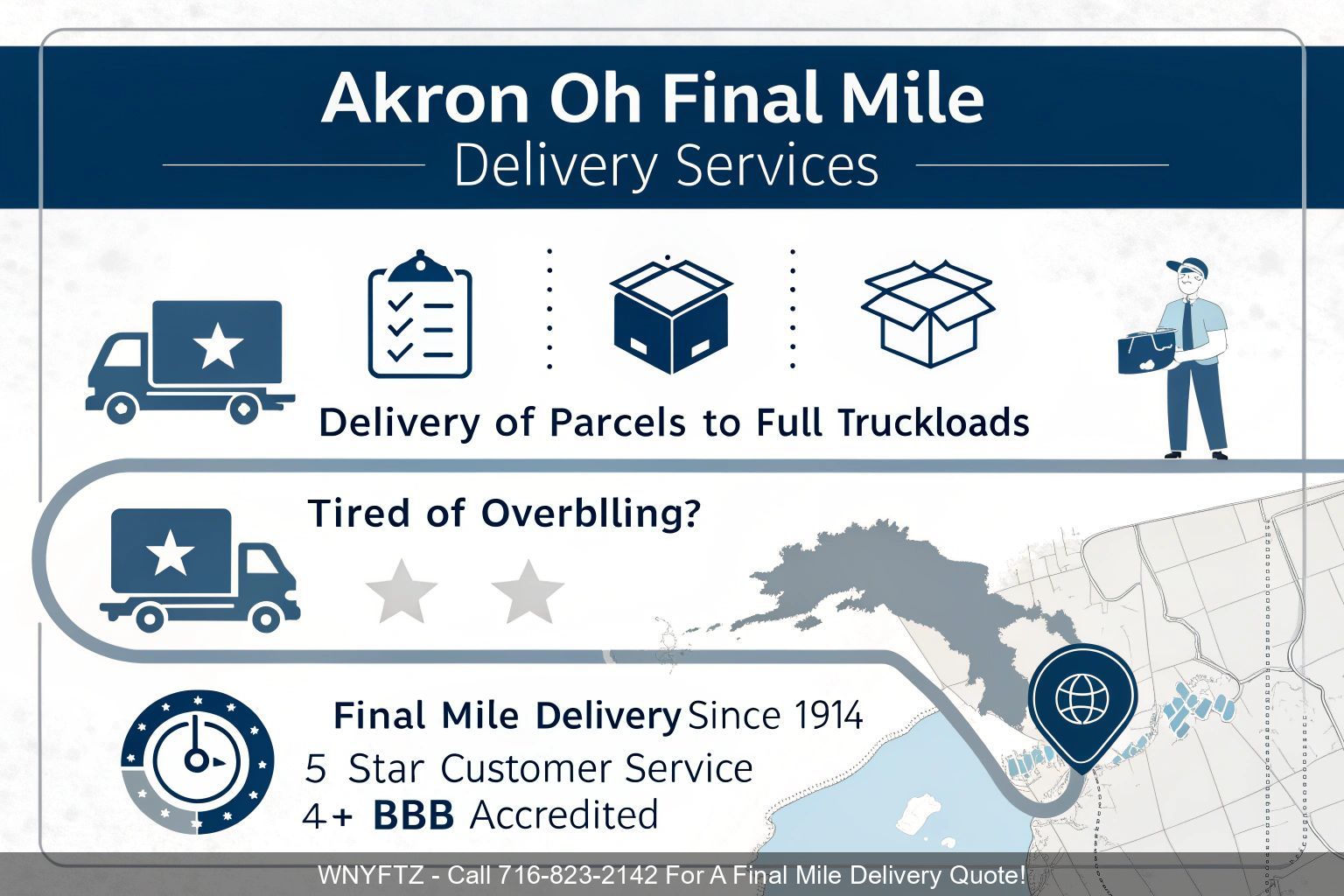 Akron Oh Final Mile
Delivery Services

Delivery of Parcels to Full Truckloads

Tired of Overblling?

Final Mile Delivery Since 1914
5 Star Customer Service
4+ BBB Accredited

WNYFTZ - Call 716-823-2142 For A Final Mile Delivery Quote!