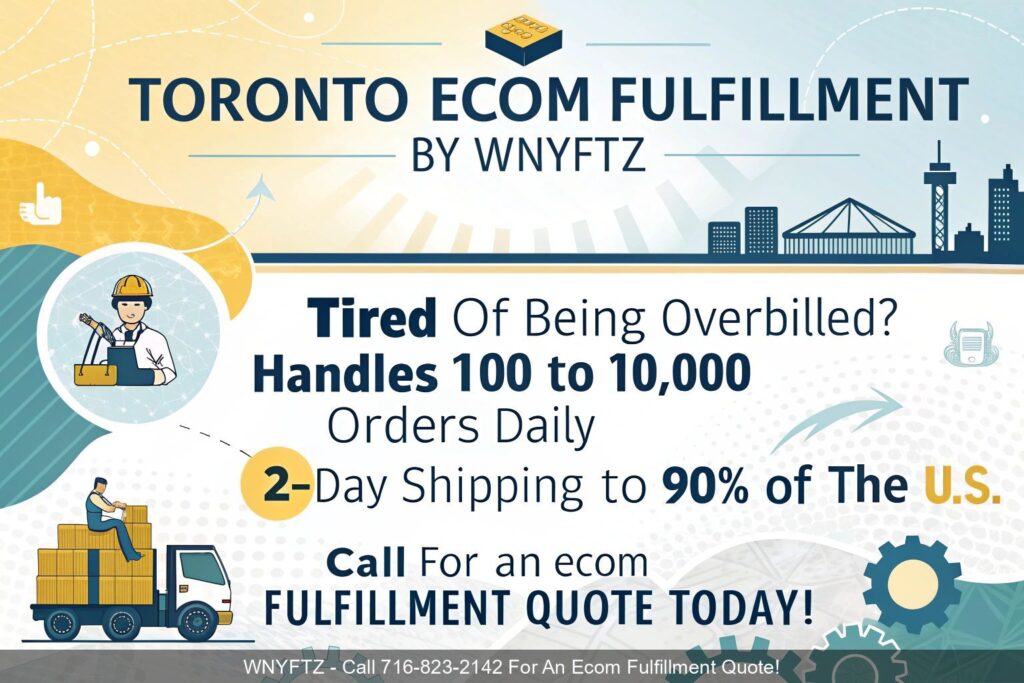 TORONTO ECOM FULFILLMENT
BY WNYFTZ

Tired Of Being Overbilled?
Handles 100 to 10,000 Orders Daily
2-Day Shipping to 90% of The U.S.

Call For an ecom
FULFILLMENT QUOTE TODAY!

WNYFTZ - Call 716-823-2142 For An Ecom Fulfillment Quote!