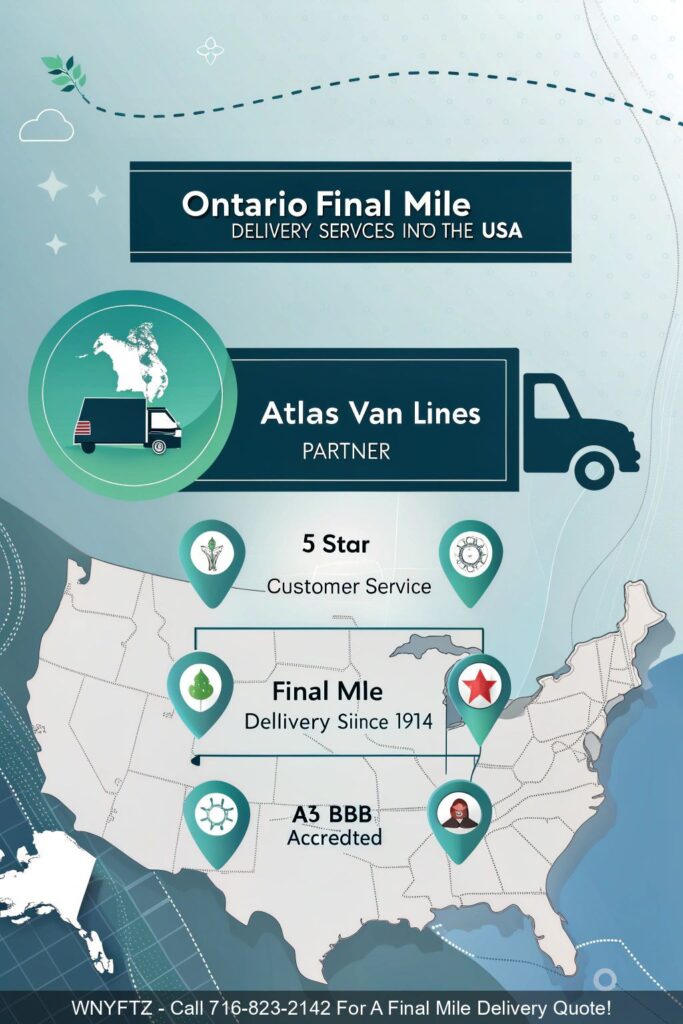 Ontario Final Mile
DELIVERY SERVCES INO THE USA

Atlas Van Lines
PARTNER

5 Star
Customer Service

Final Mle
Dellivery Siince 1914

A3 BBB
Accredted

WNYFTZ - Call 716-823-2142 For A Final Mile Delivery Quote!