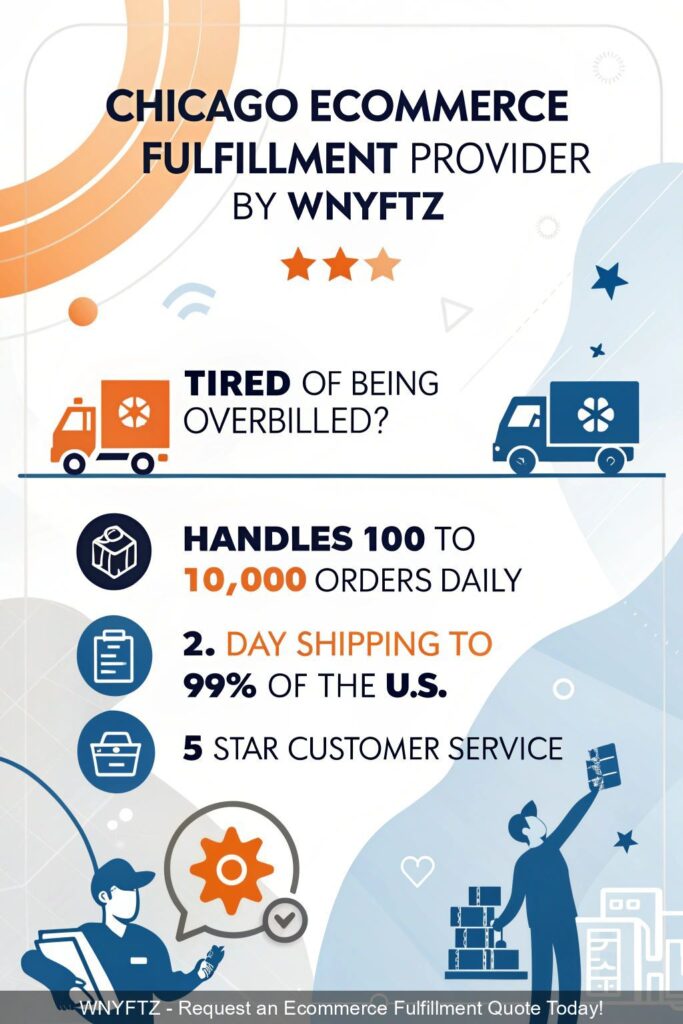 CHICAGO ECOMMERCE FULFILLMENT PROVIDER BY WNYFTZ

TIRED OF BEING OVERBILLED?

HANDLES 100 TO 10,000 ORDERS DAILY

2. DAY SHIPPING TO 99% OF THE U.S.

5 STAR CUSTOMER SERVICE

WNYFTZ - Request an Ecommerce Fulfillment Quote Today!